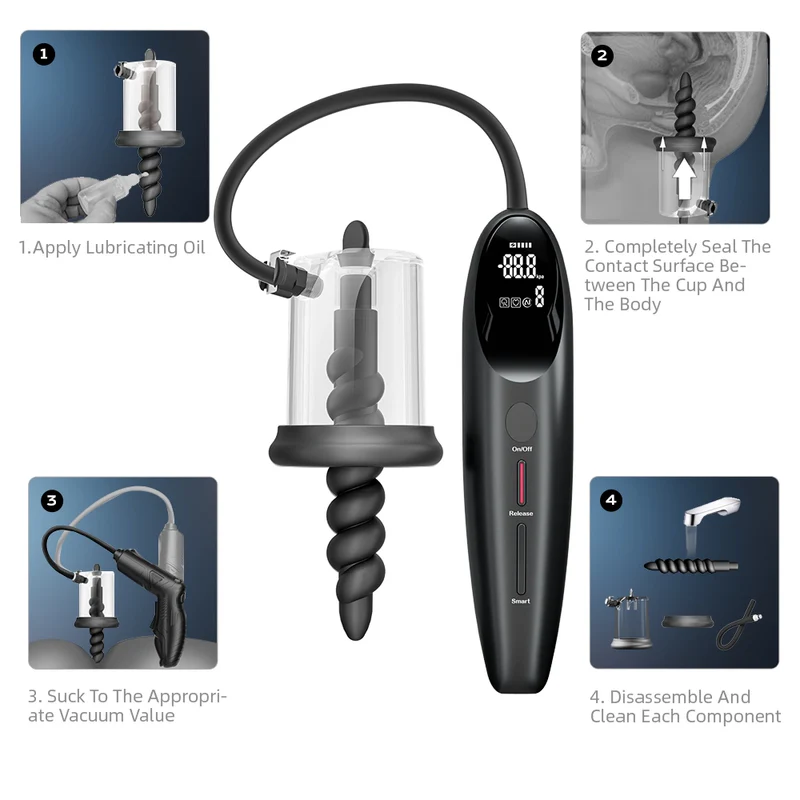 1

1.Apply Lubricating Oil

2

2. Completely Seal The Contact Surface Between The Cup And The Body

-88.8 kpa

8

On/Off

Release

Smart

3

3. Suck To The Appropriate Vacuum Value

4

4. Disassemble And Clean Each Component